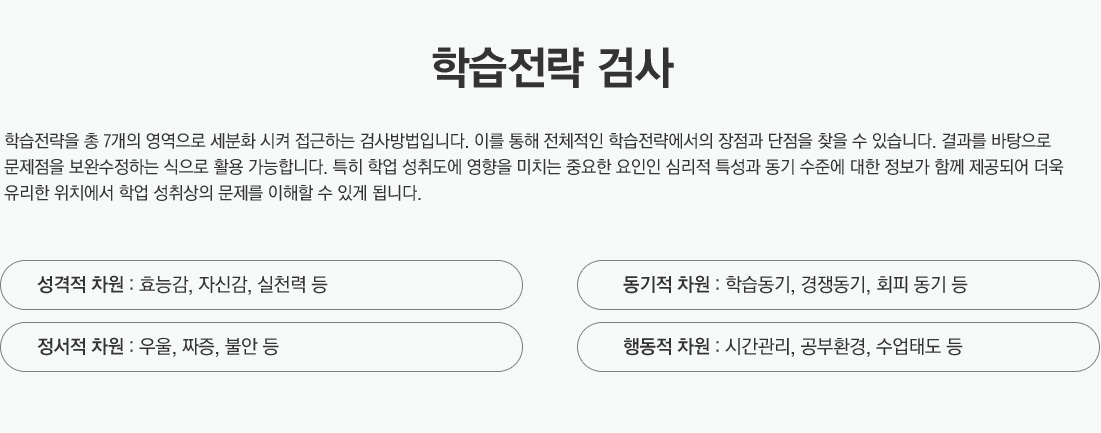 학습전략 검사

학습전략을 총 7개의 영역으로 세분화 시켜 접근하는 검사방법입니다. 이를 통해 전체적인 학습전략에서의 장점과 단점을 찾을 수 있습니다. 결과를 바탕으로 문제점을 보완수정하는 식으로 활용 가능합니다. 특히 학업 성취도에 영향을 미치는 중요한 요인인 심리적 특성과 동기 수준에 대한 정보가 함께 제공되어 더욱 유리한 위치에서 학업 성취상의 문제를 이해할 수 있게 됩니다.

성격적 차원 : 효능감, 자신감, 실천력 등

정서적 차원 : 우울, 짜증, 불안 등

동기적 차원 : 학습동기, 경쟁동기, 회피 동기 등

행동적 차원 : 시간관리, 공부환경, 수업태도 등